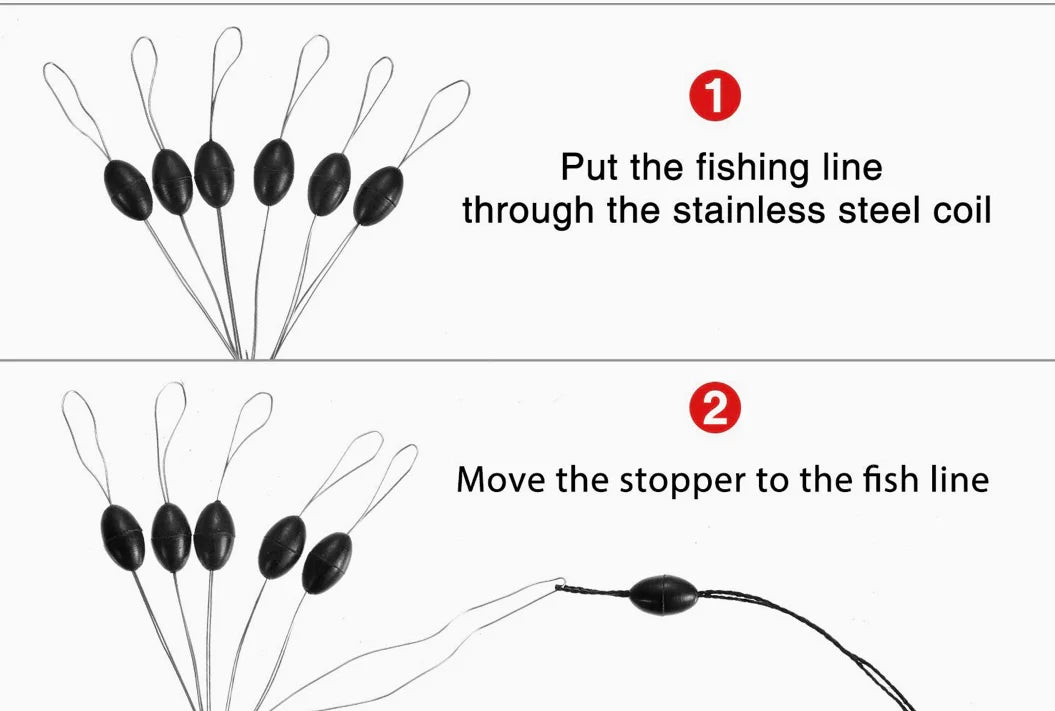 1

Put the fishing line through the stainless steel coil

2

Move the stopper to the fish line